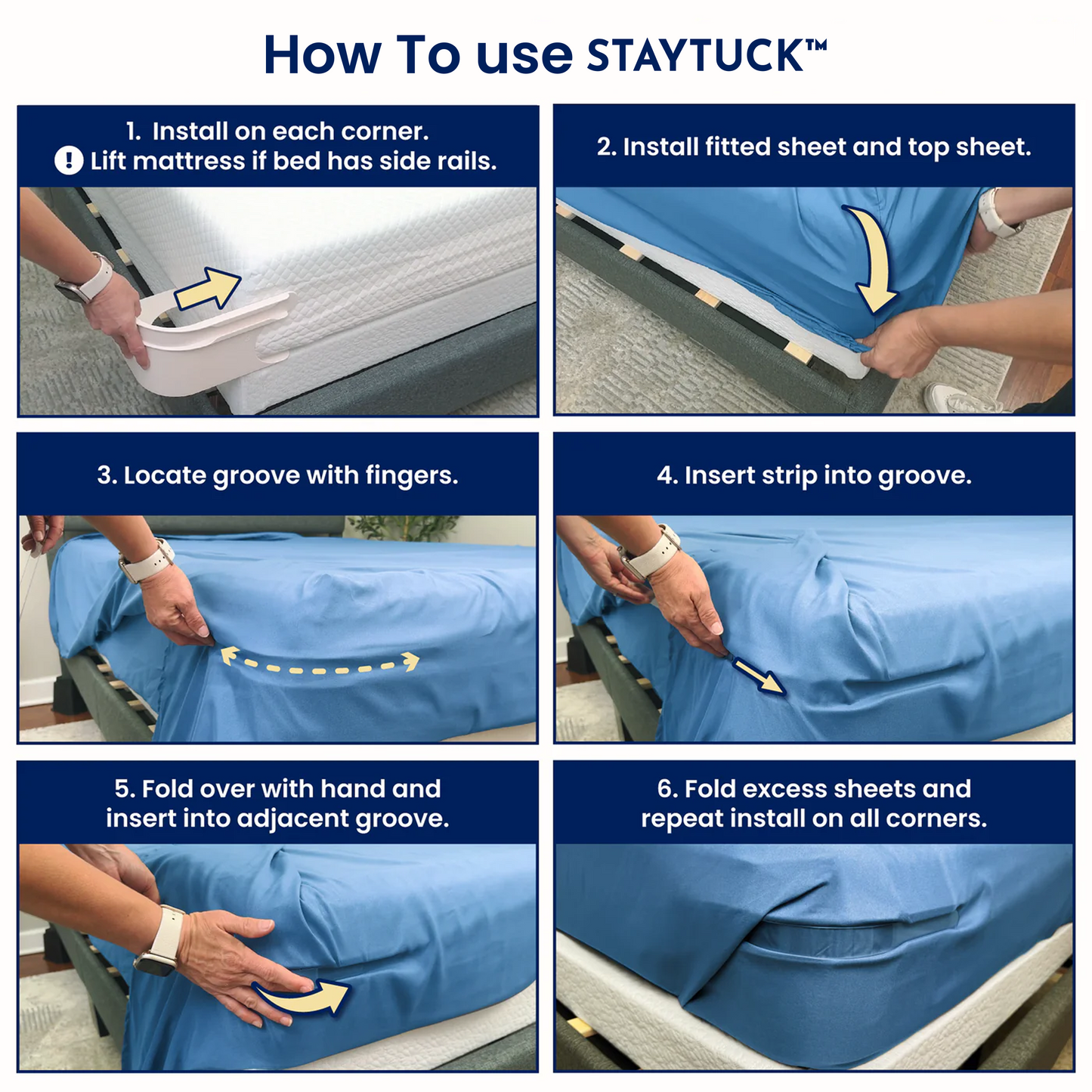 How To use STAYTUCK™

1. Install on each corner.
! Lift mattress if bed has side rails.

2. Install fitted sheet and top sheet.

3. Locate groove with fingers.

4. Insert strip into groove.

5. Fold over with hand and insert into adjacent groove.

6. Fold excess sheets and repeat install on all corners.